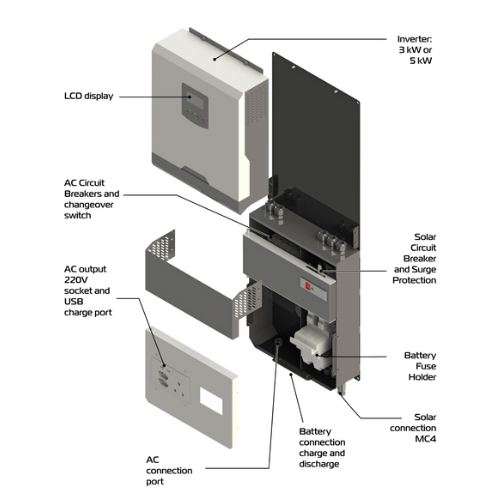 Inverter:
3 kW or
5 kW

LCD display

AC Circuit
Breakers and
changeover
switch

Solar
Circuit
Breaker
and Surge
Protection

AC output
220V
socket and
USB
charge port

Battery
Fuse
Holder

Solar
connection
MC4

Battery
connection
charge and
discharge

AC
connection
port